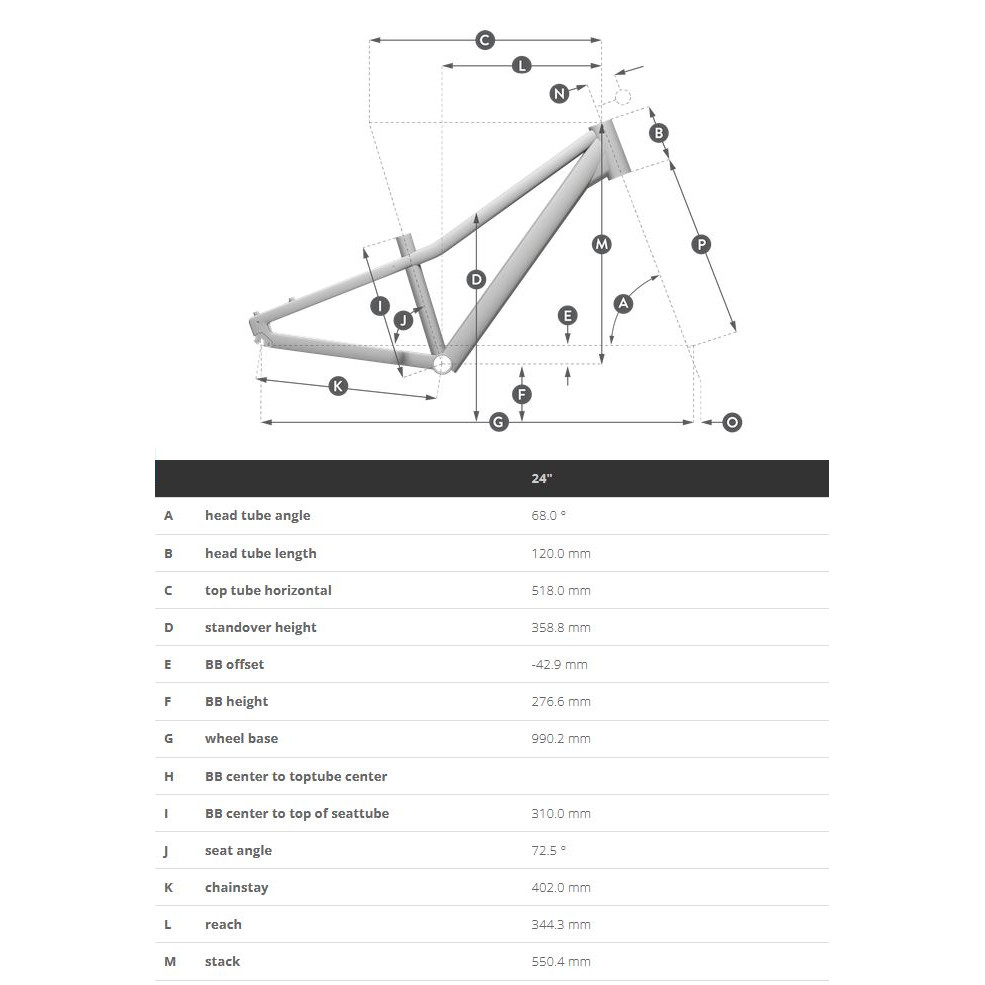 C
L
N
B
M
P
D
I
J
E
A
K
F
G
O

| | | 24" |
|---|---|---|
| A | head tube angle | 68.0 ° |
| B | head tube length | 120.0 mm |
| C | top tube horizontal | 518.0 mm |
| D | standover height | 358.8 mm |
| E | BB offset | -42.9 mm |
| F | BB height | 276.6 mm |
| G | wheel base | 990.2 mm |
| H | BB center to toptube center | |
| I | BB center to top of seattube | 310.0 mm |
| J | seat angle | 72.5 ° |
| K | chainstay | 402.0 mm |
| L | reach | 344.3 mm |
| M | stack | 550.4 mm |