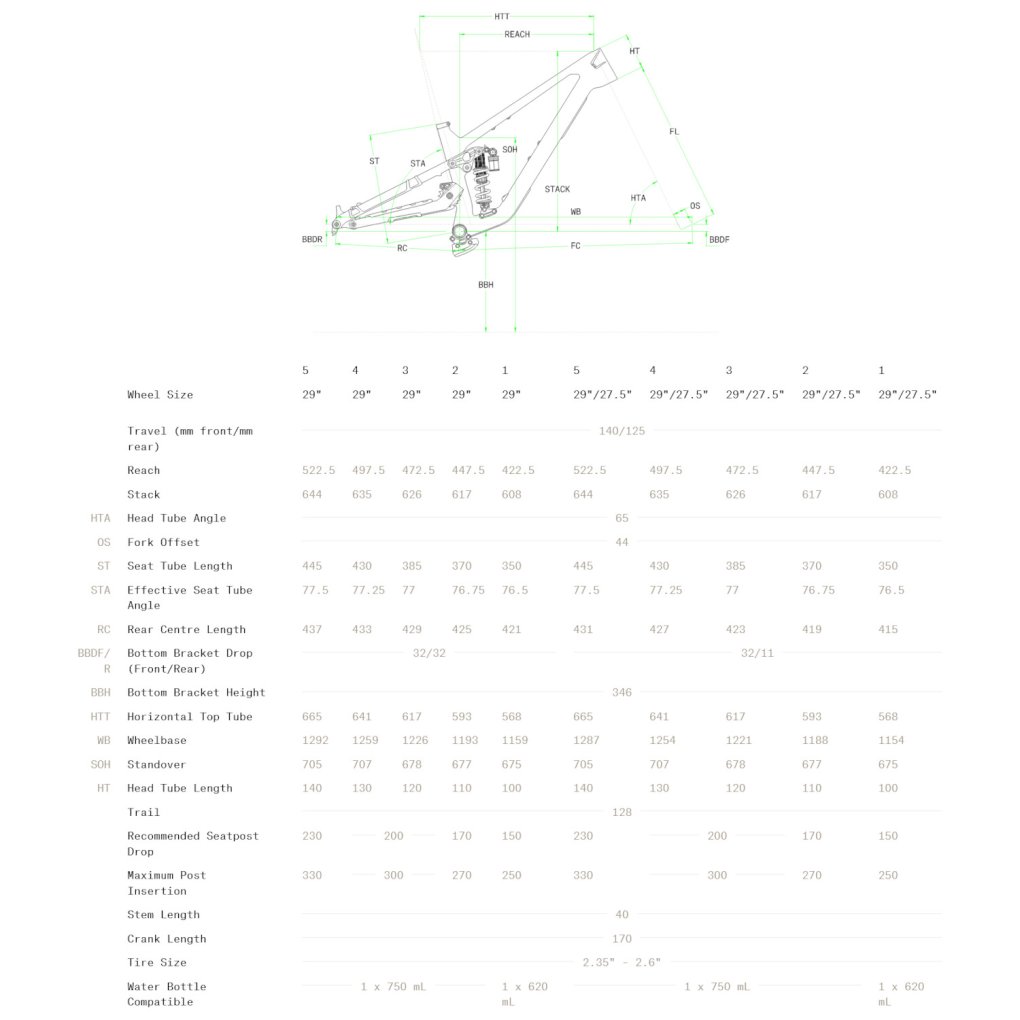 HTT
REACH
HT
FL
ST
STA
SOH
STACK
HTA
WB
OS
BBDR
RC
FC
BBDF
BBH

|  |  | 5 | 4 | 3 | 2 | 1 | 5 | 4 | 3 | 2 | 1 |
|---|---|---|---|---|---|---|---|---|---|---|---|
|  | Wheel Size | 29" | 29" | 29" | 29" | 29" | 29"/27.5" | 29"/27.5" | 29"/27.5" | 29"/27.5" | 29"/27.5" |
|  | Travel (mm front/mm rear) | 140/125 | | | | | | | | | |
|  | Reach | 522.5 | 497.5 | 472.5 | 447.5 | 422.5 | 522.5 | 497.5 | 472.5 | 447.5 | 422.5 |
|  | Stack | 644 | 635 | 626 | 617 | 608 | 644 | 635 | 626 | 617 | 608 |
| HTA | Head Tube Angle | 65 | | | | | | | | | |
| OS | Fork Offset | 44 | | | | | | | | | |
| ST | Seat Tube Length | 445 | 430 | 385 | 370 | 350 | 445 | 430 | 385 | 370 | 350 |
| STA | Effective Seat Tube Angle | 77.5 | 77.25 | 77 | 76.75 | 76.5 | 77.5 | 77.25 | 77 | 76.75 | 76.5 |
| RC | Rear Centre Length | 437 | 433 | 429 | 425 | 421 | 431 | 427 | 423 | 419 | 415 |
| BBDF/R | Bottom Bracket Drop (Front/Rear) | 32/32 | | | | | 32/11 | | | | |
| BBH | Bottom Bracket Height | 346 | | | | | | | | | |
| HTT | Horizontal Top Tube | 665 | 641 | 617 | 593 | 568 | 665 | 641 | 617 | 593 | 568 |
| WB | Wheelbase | 1292 | 1259 | 1226 | 1193 | 1159 | 1287 | 1254 | 1221 | 1188 | 1154 |
| SOH | Standover | 705 | 707 | 678 | 677 | 675 | 705 | 707 | 678 | 677 | 675 |
| HT | Head Tube Length | 140 | 130 | 120 | 110 | 100 | 140 | 130 | 120 | 110 | 100 |
|  | Trail | 128 | | | | | | | | | |
|  | Recommended Seatpost Drop | 230 | 200 | | 170 | 150 | 230 | 200 | | 170 | 150 |
|  | Maximum Post Insertion | 330 | 300 | | 270 | 250 | 330 | 300 | | 270 | 250 |
|  | Stem Length | 40 | | | | | | | | | |
|  | Crank Length | 170 | | | | | | | | | |
|  | Tire Size | 2.35" - 2.6" | | | | | | | | | |
|  | Water Bottle Compatible | 1 x 750 mL | | | | 1 x 620 mL | 1 x 750 mL | | | | 1 x 620 mL |